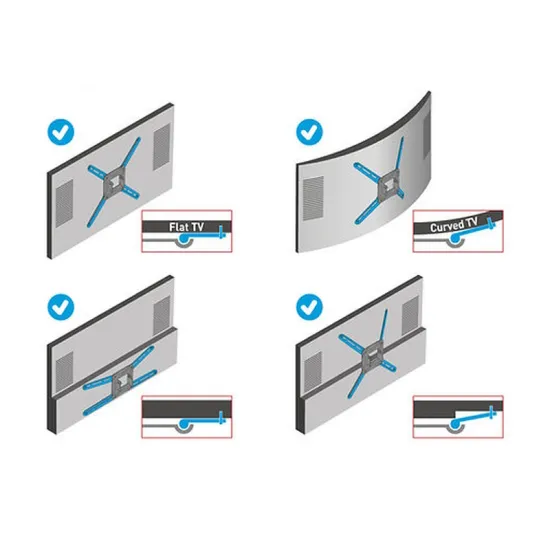 Flat TV

Curved TV