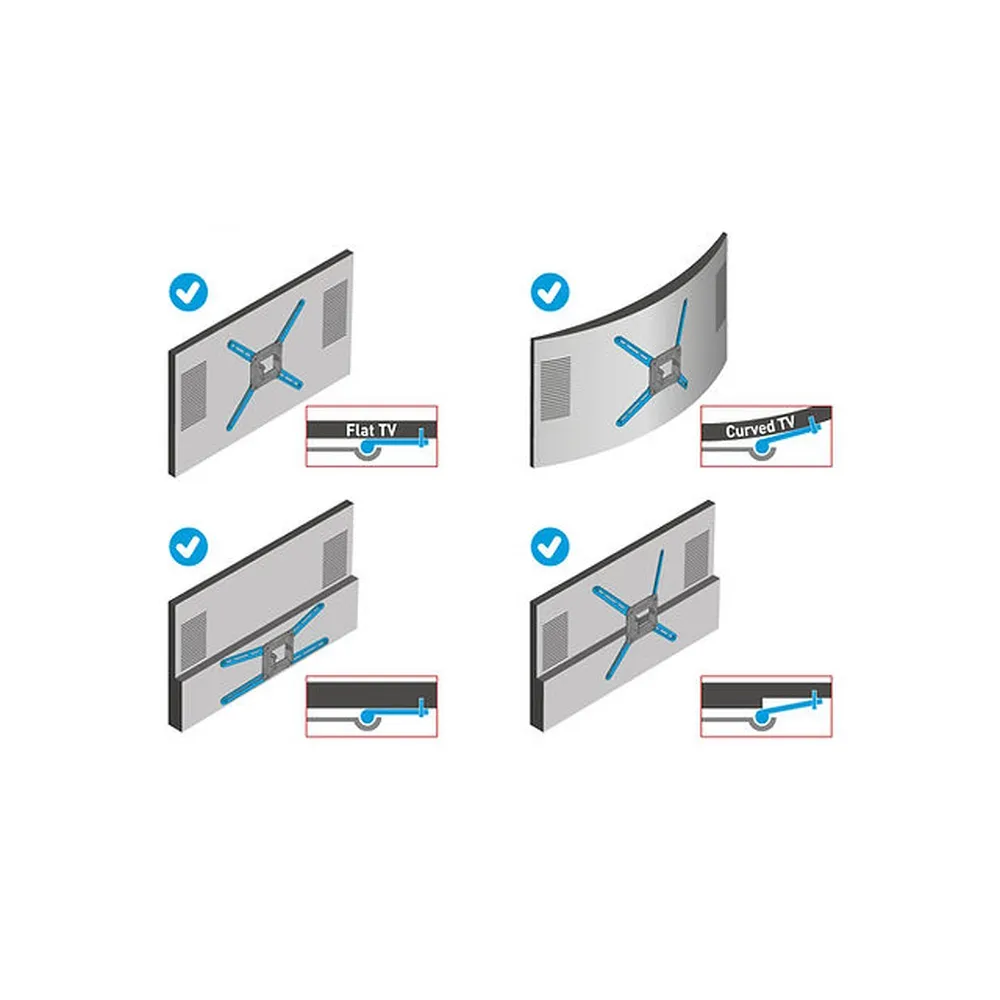 Flat TV

Curved TV