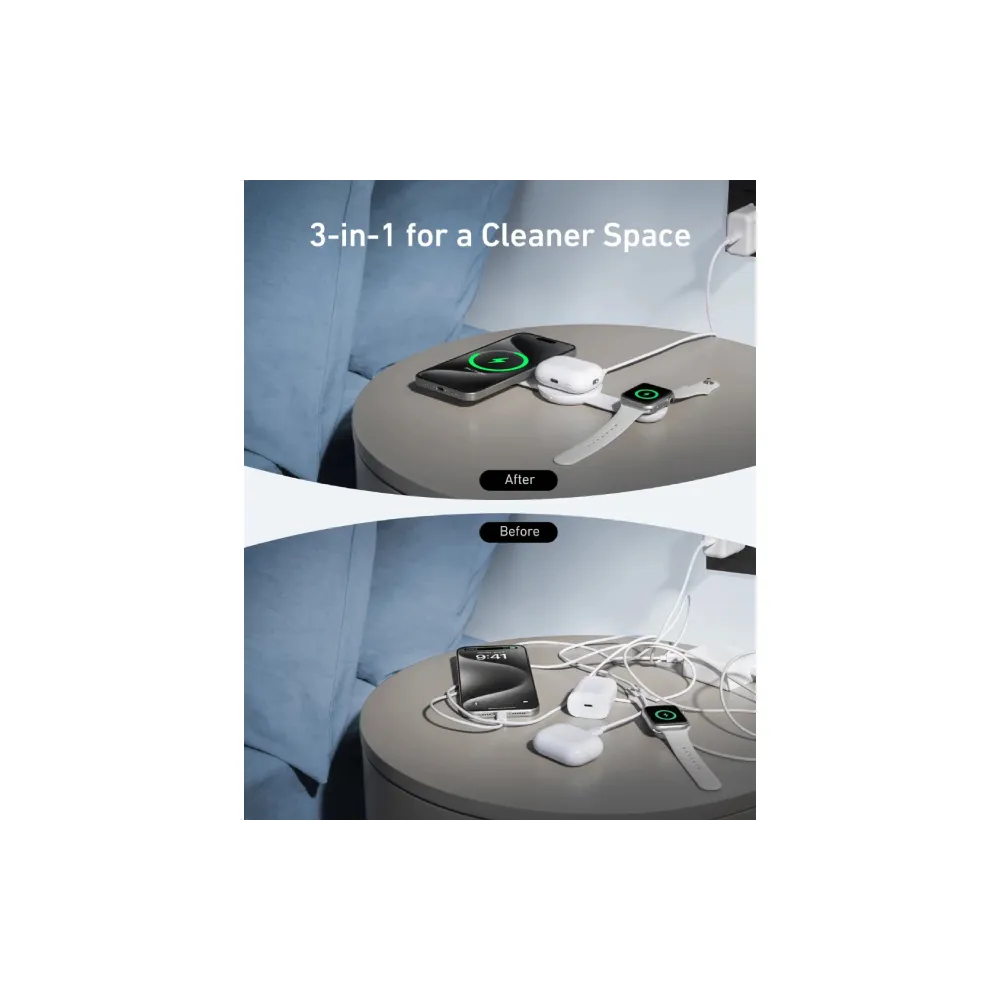 3-in-1 for a Cleaner Space

After

Before

9:41