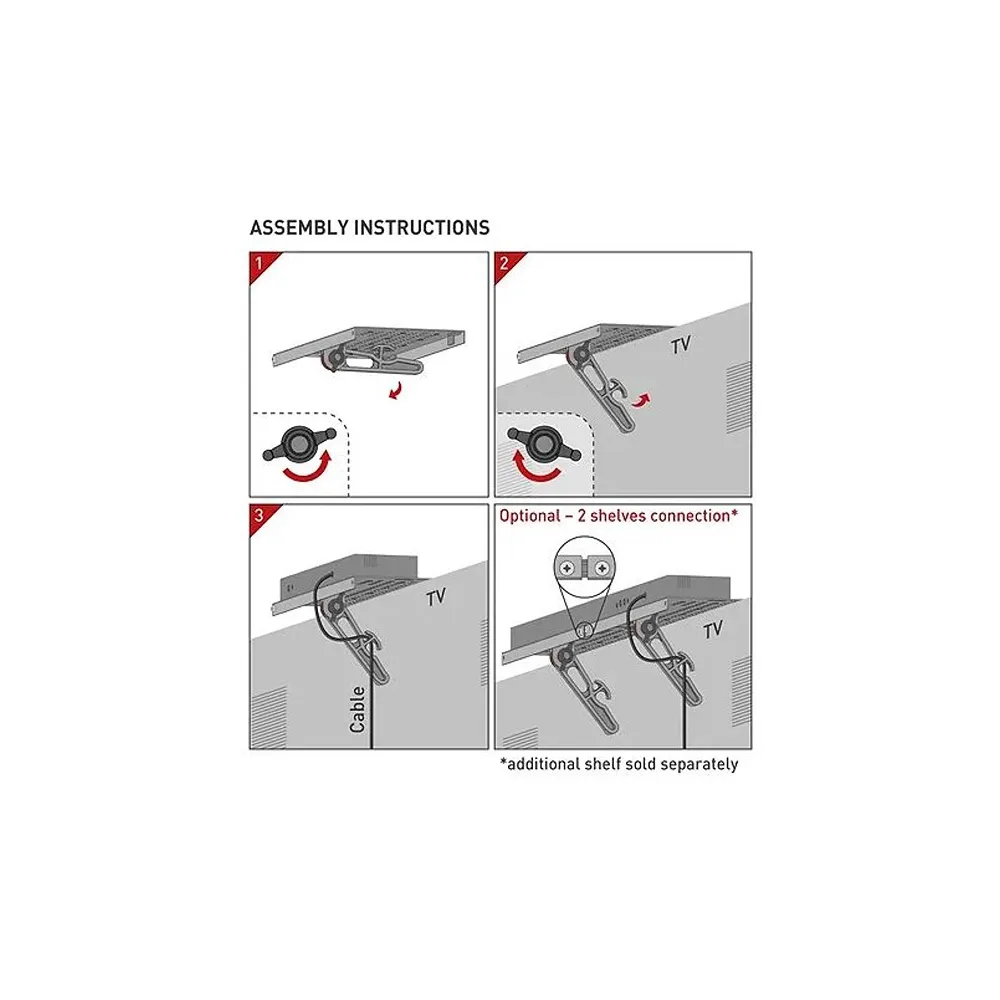 ASSEMBLY INSTRUCTIONS

1

2

TV

3

TV

Cable

Optional – 2 shelves connection*

TV

*additional shelf sold separately